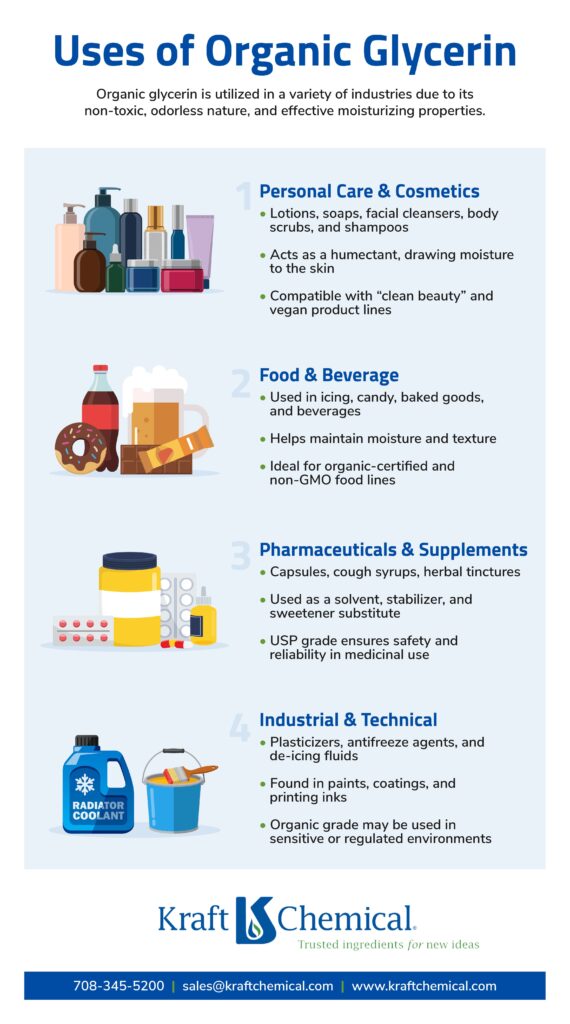 Uses of Organic Glycerin

Organic glycerin is utilized in a variety of industries due to its non-toxic, odorless nature, and effective moisturizing properties.

1 Personal Care & Cosmetics
• Lotions, soaps, facial cleansers, body scrubs, and shampoos
• Acts as a humectant, drawing moisture to the skin
• Compatible with "clean beauty" and vegan product lines

2 Food & Beverage
• Used in icing, candy, baked goods, and beverages
• Helps maintain moisture and texture
• Ideal for organic-certified and non-GMO food lines

3 Pharmaceuticals & Supplements
• Capsules, cough syrups, herbal tinctures
• Used as a solvent, stabilizer, and sweetener substitute
• USP grade ensures safety and reliability in medicinal use

4 Industrial & Technical
• Plasticizers, antifreeze agents, and de-icing fluids
• Found in paints, coatings, and printing inks
• Organic grade may be used in sensitive or regulated environments

RADIATOR COOLANT

Kraft Chemical
Trusted ingredients for new ideas

708-345-5200 | sales@kraftchemical.com | www.kraftchemical.com