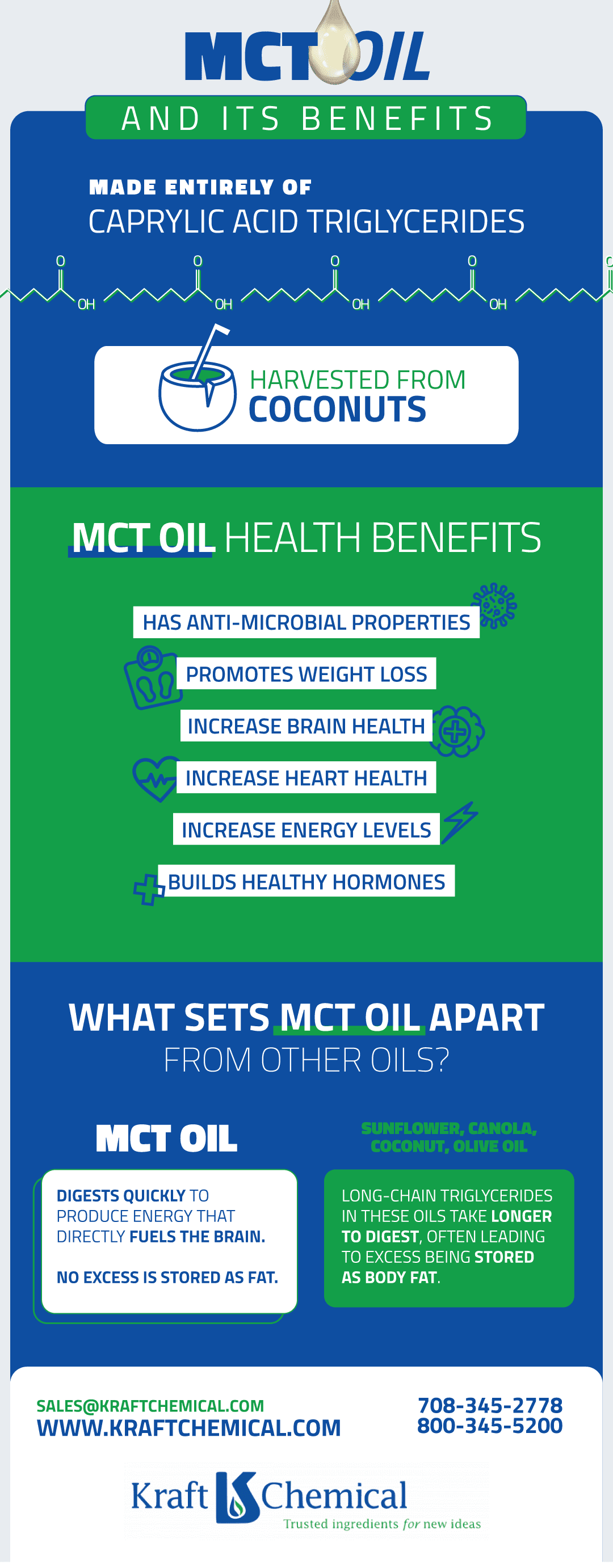 MCT OIL

AND ITS BENEFITS

MADE ENTIRELY OF
CAPRYLIC ACID TRIGLYCERIDES

O OH O OH O OH O OH

HARVESTED FROM
COCONUTS

MCT OIL HEALTH BENEFITS

HAS ANTI-MICROBIAL PROPERTIES

PROMOTES WEIGHT LOSS

INCREASE BRAIN HEALTH

INCREASE HEART HEALTH

INCREASE ENERGY LEVELS

BUILDS HEALTHY HORMONES

WHAT SETS MCT OIL APART
FROM OTHER OILS?

MCT OIL

DIGESTS QUICKLY TO PRODUCE ENERGY THAT DIRECTLY FUELS THE BRAIN.

NO EXCESS IS STORED AS FAT.

SUNFLOWER, CANOLA, COCONUT, OLIVE OIL

LONG-CHAIN TRIGLYCERIDES IN THESE OILS TAKE LONGER TO DIGEST, OFTEN LEADING TO EXCESS BEING STORED AS BODY FAT.

SALES@KRAFTCHEMICAL.COM
WWW.KRAFTCHEMICAL.COM

708-345-2778
800-345-5200

Kraft Chemical
Trusted ingredients for new ideas